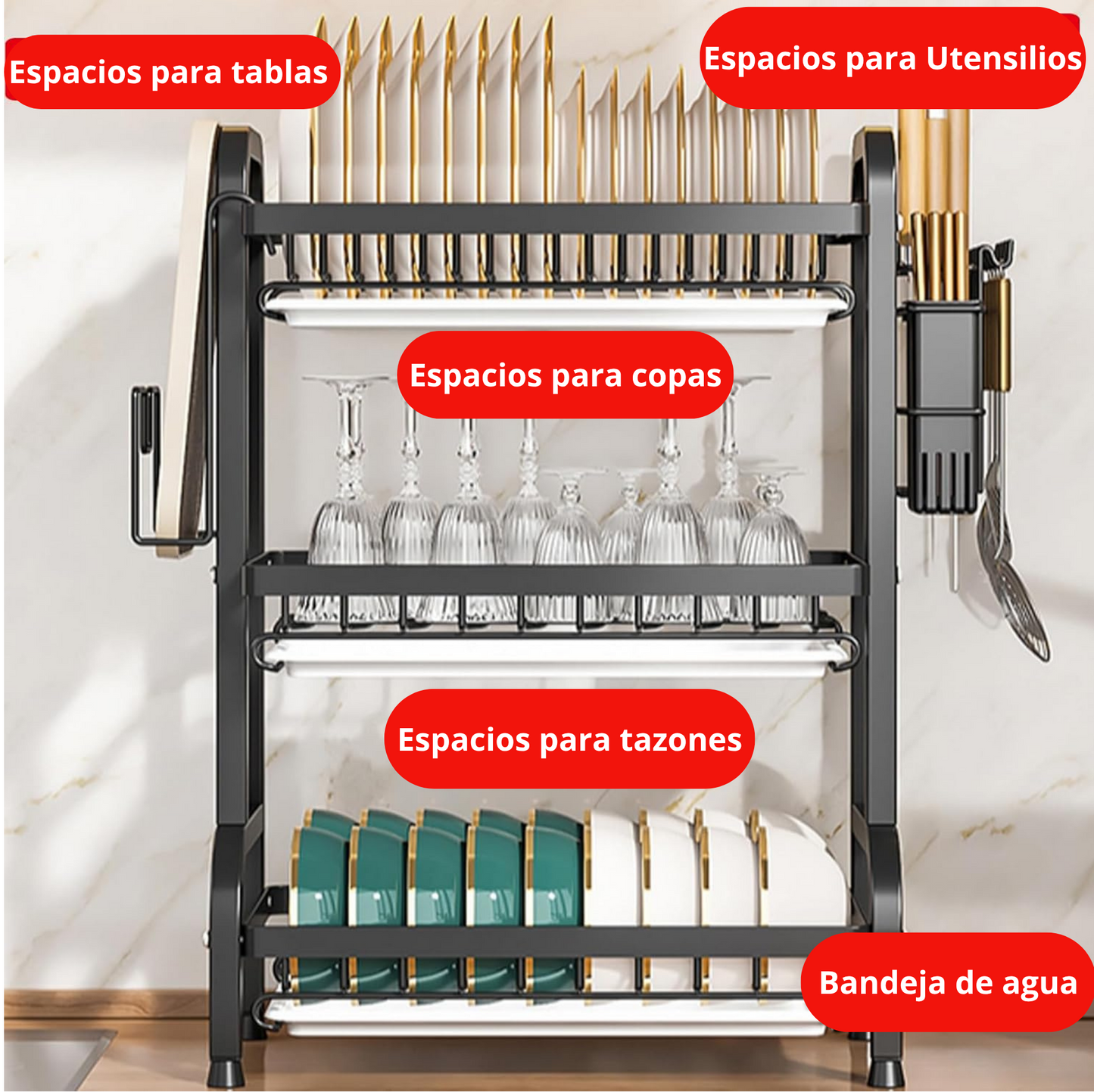 Espacios para tablas

Espacios para Utensilios

Espacios para copas

Espacios para tazones

Bandeja de agua