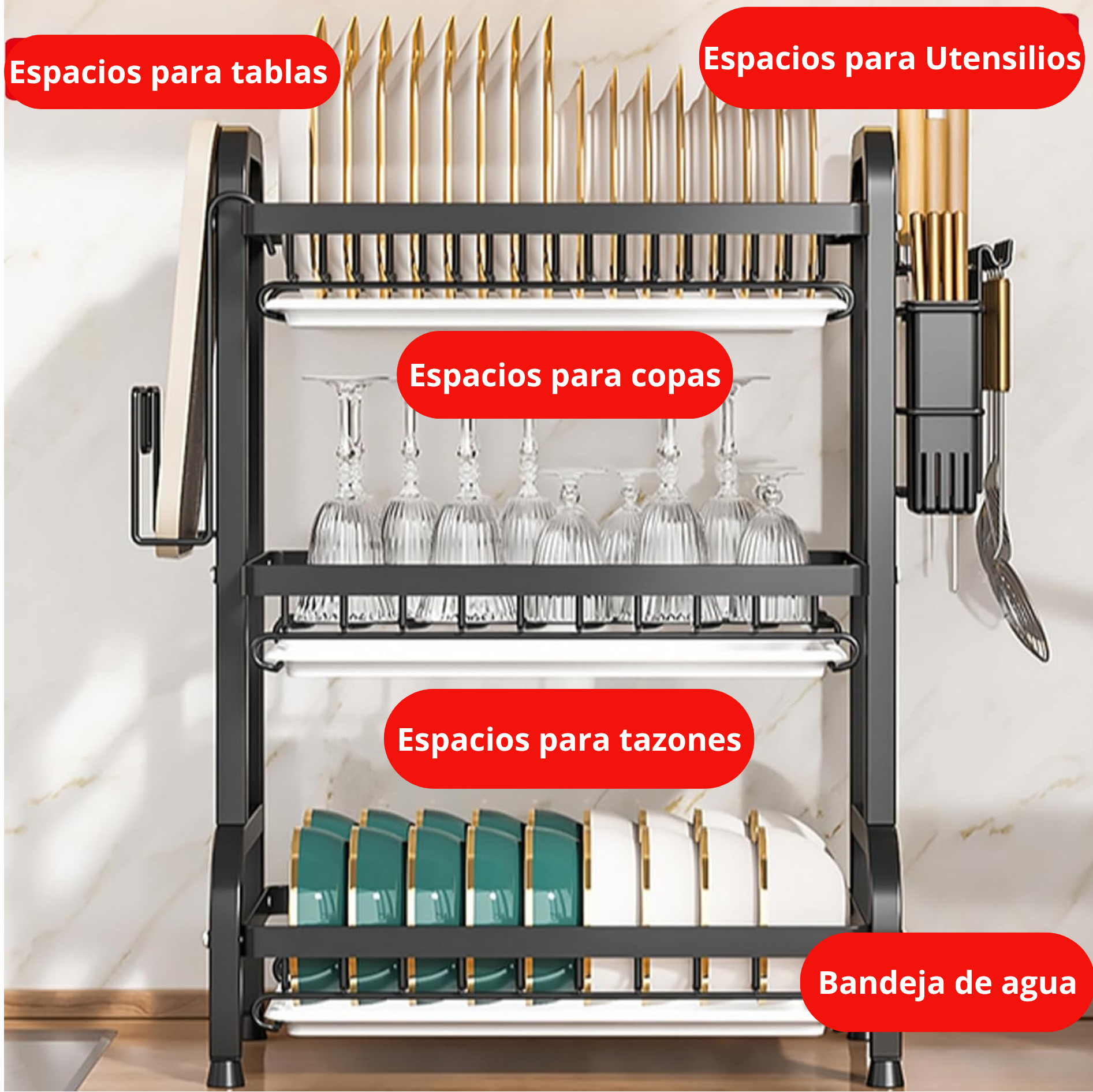 Espacios para tablas

Espacios para Utensilios

Espacios para copas

Espacios para tazones

Bandeja de agua